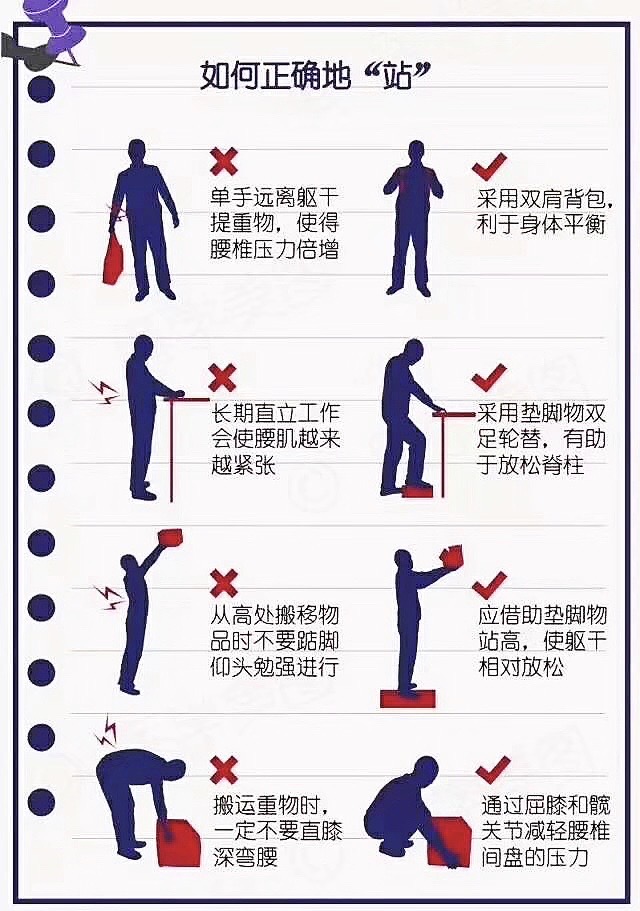 如何正确地“站”

单手远离躯干提重物，使得腰椎压力倍增

采用双肩背包，利于身体平衡

长期直立工作会使腰肌越来越紧张

采用垫脚物双足轮替，有助于放松脊柱

从高处搬移物品时不要踮脚仰头勉强进行

应借助垫脚物站高，使躯干相对放松

搬运重物时，一定不要直膝深弯腰

通过屈膝和髋关节减轻腰椎间盘的压力